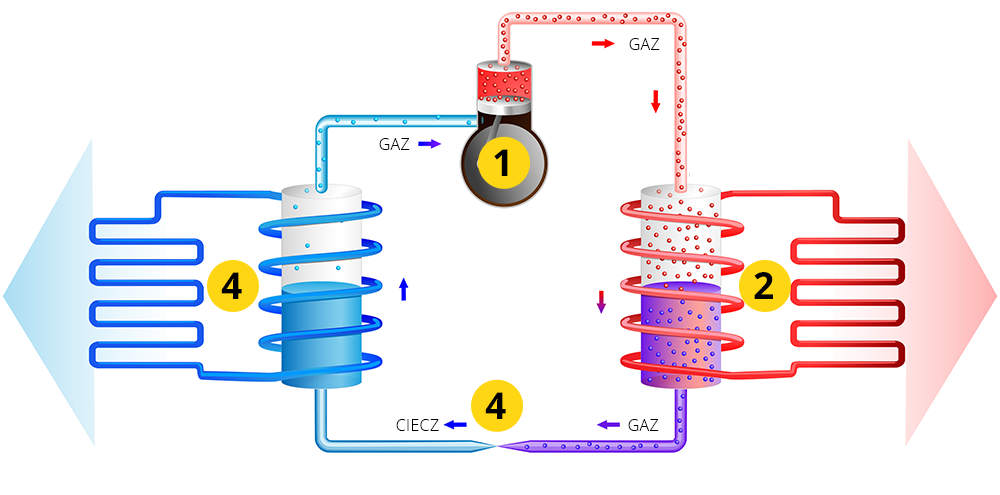 GAZ

GAZ

1

4

2

CIECZ

4

GAZ